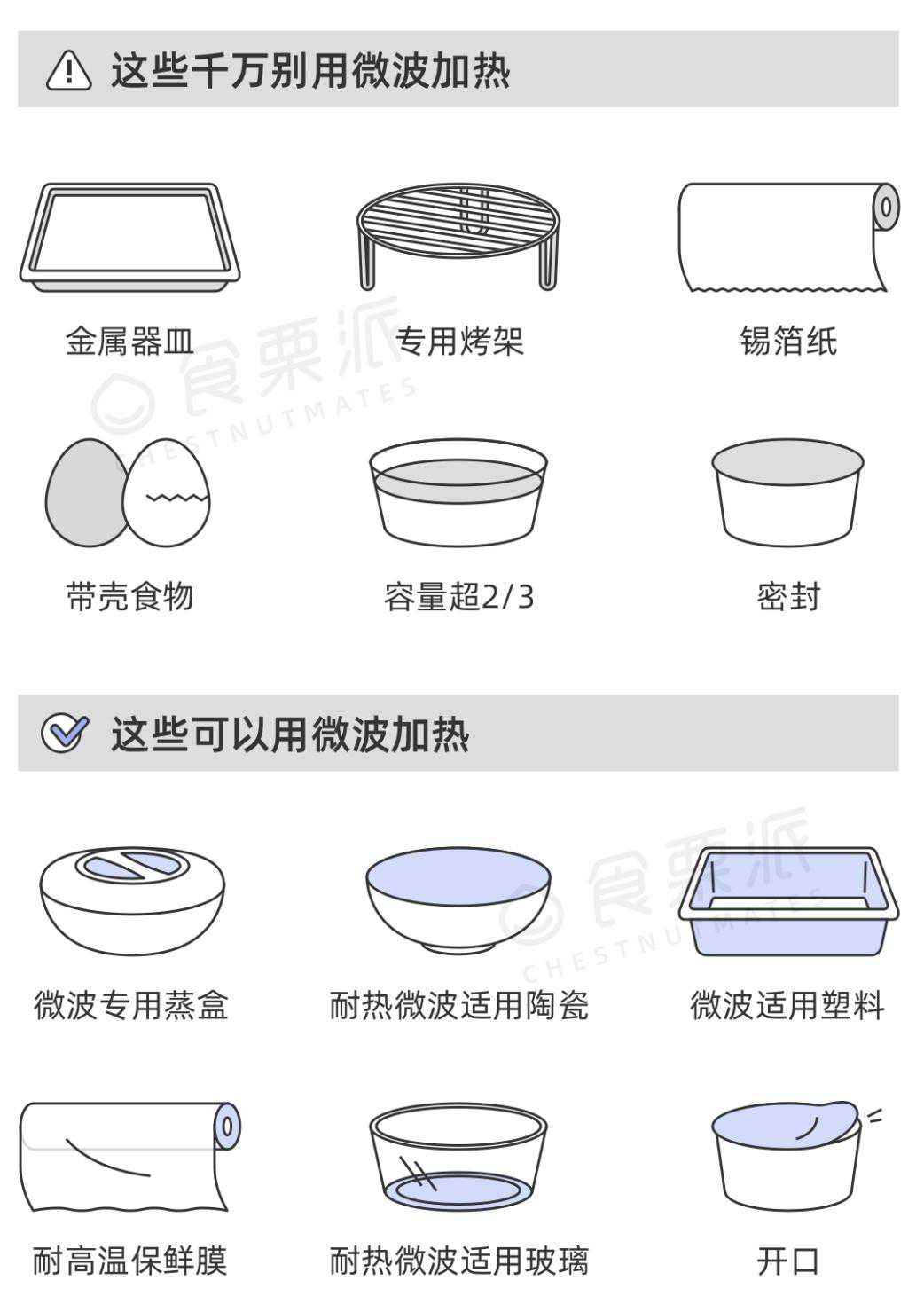 这些千万别用微波加热

金属器皿
专用烤架
锡箔纸

食栗派
CHESTNUTMATES

带壳食物
容量超2/3
密封

这些可以用微波加热

食栗派
CHESTNUTMATES

微波专用蒸盒
耐热微波适用陶瓷
微波适用塑料

耐高温保鲜膜
耐热微波适用玻璃
开口